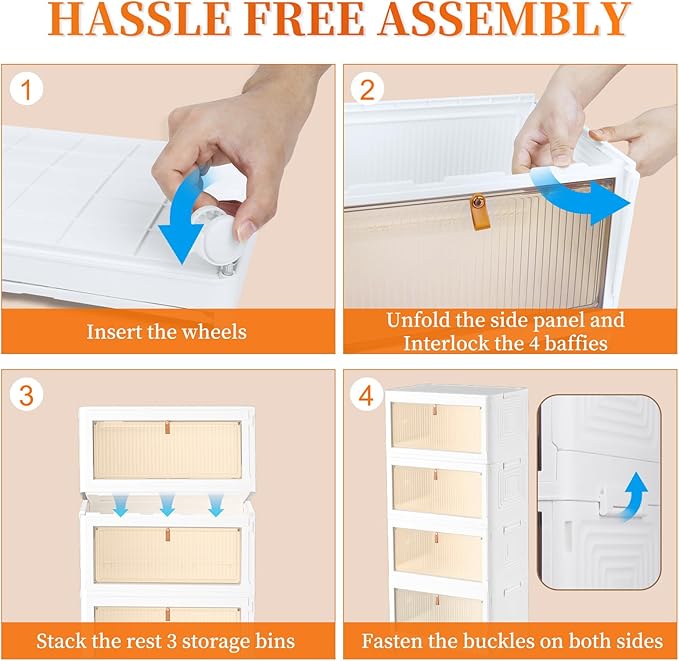 HASSLE FREE ASSEMBLY

1

Insert the wheels

2

Unfold the side panel and Interlock the 4 baffies

3

Stack the rest 3 storage bins

4

Fasten the buckles on both sides